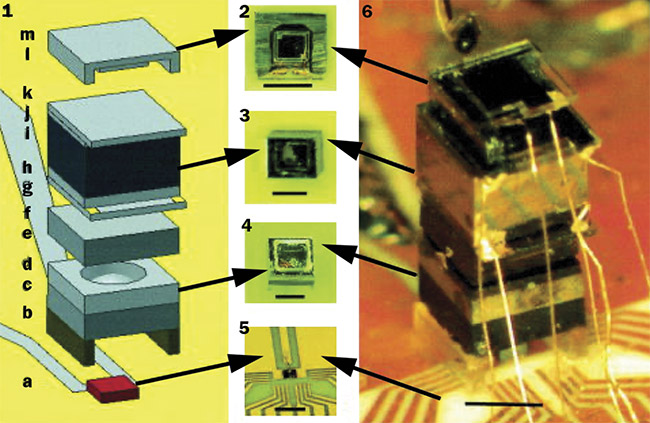 1

m
l
k
j
i
h
g
f
e
d
c
b
a

2

3

4

5

6