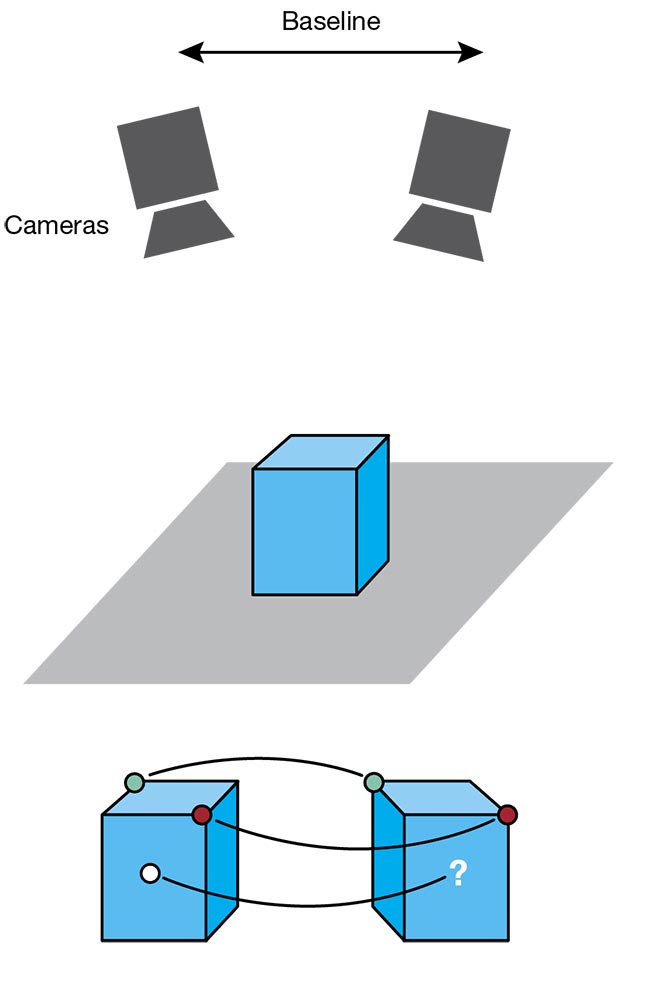 Baseline

Cameras

?